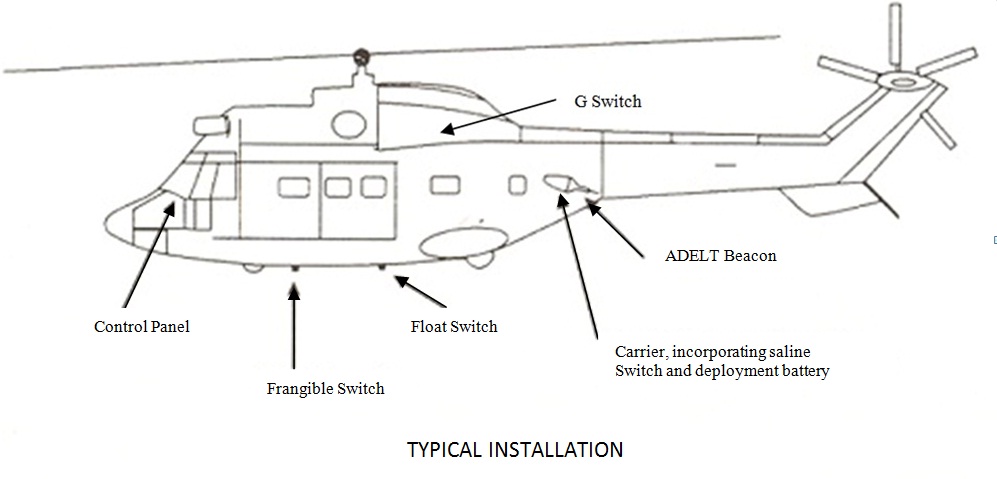 G Switch

ADELT Beacon

Control Panel

Float Switch

Carrier, incorporating saline Switch and deployment battery

Frangible Switch

TYPICAL INSTALLATION